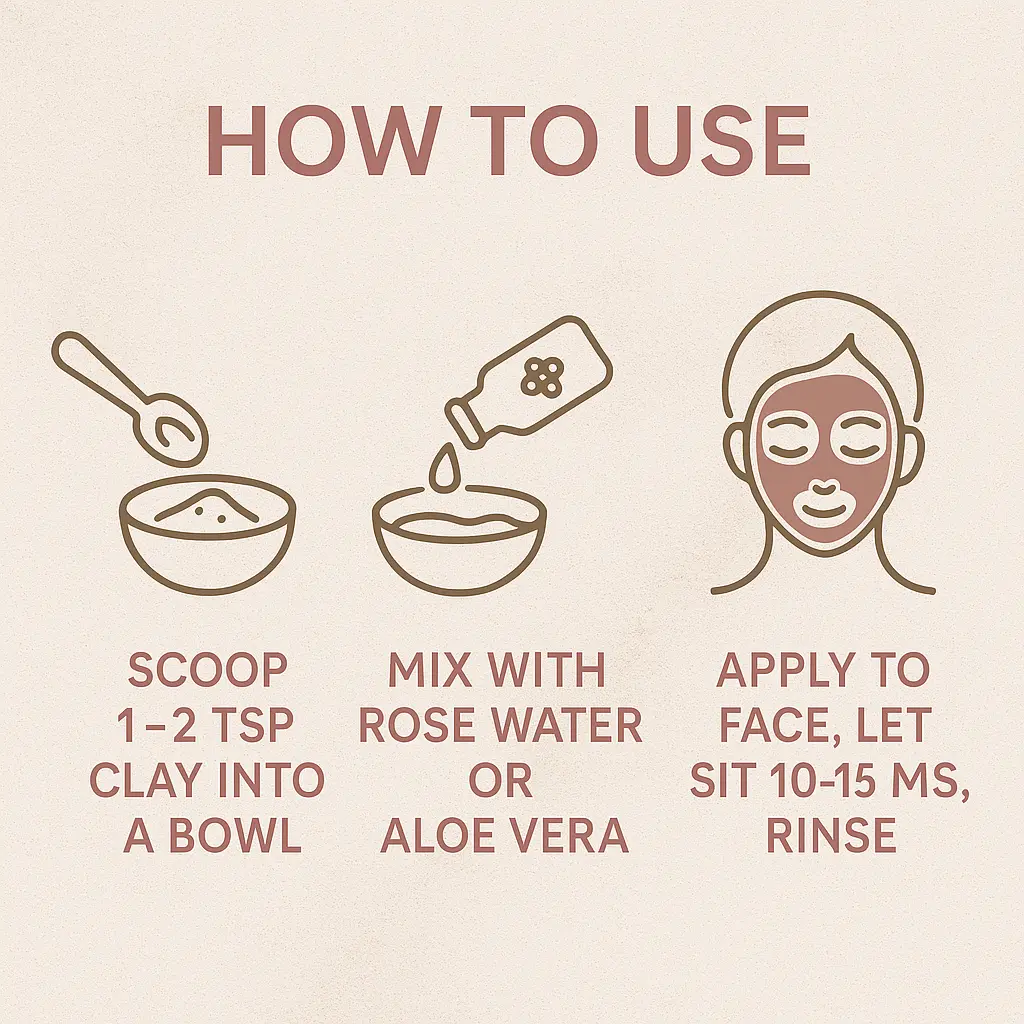 HOW TO USE

SCOOP 1–2 TSP CLAY INTO A BOWL

MIX WITH ROSE WATER OR ALOE VERA

APPLY TO FACE, LET SIT 10-15 MS, RINSE