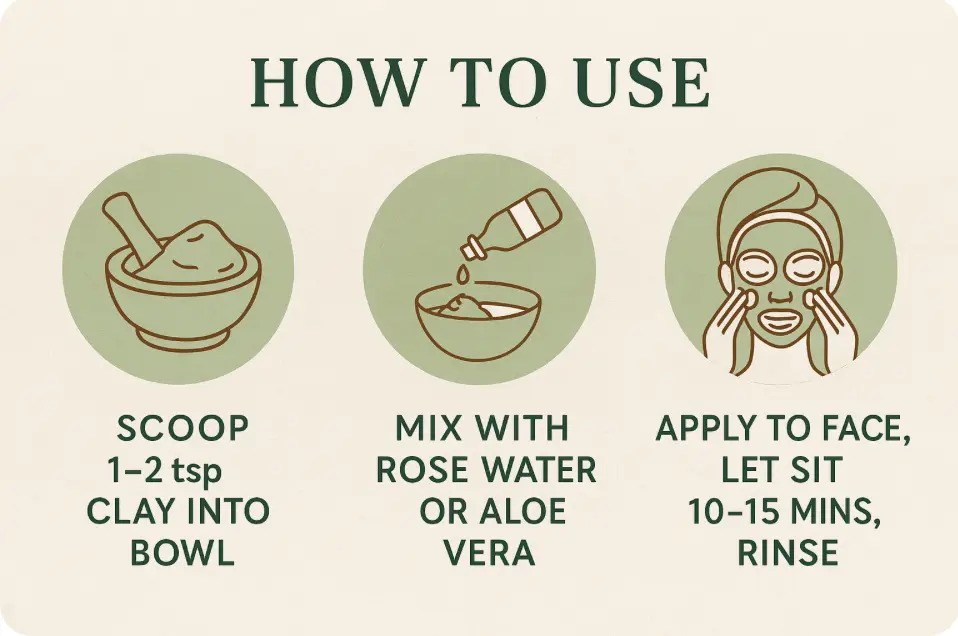 HOW TO USE

SCOOP 1–2 tsp CLAY INTO BOWL

MIX WITH ROSE WATER OR ALOE VERA

APPLY TO FACE, LET SIT 10–15 MINS, RINSE